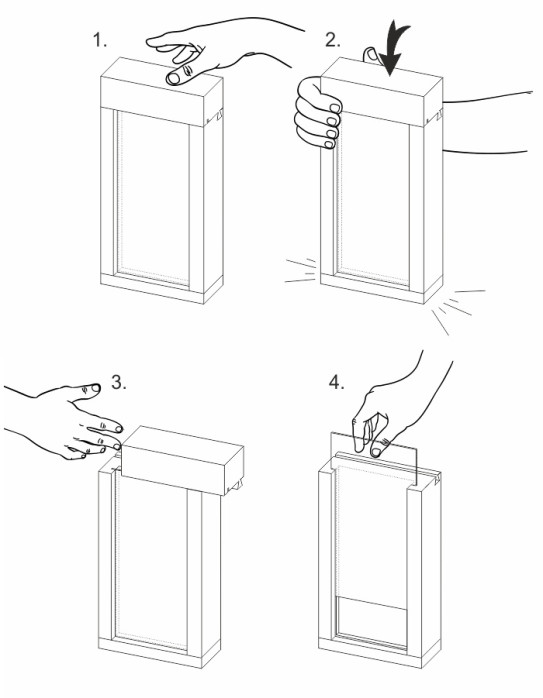 1.

2.

3.

4.